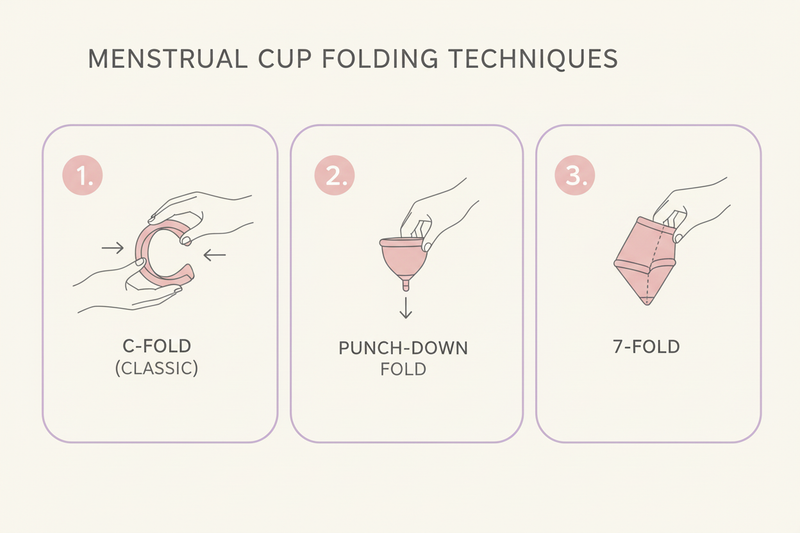 MENSTRUAL CUP FOLDING TECHNIQUES

1.

C-FOLD
(CLASSIC)

2.

PUNCH-DOWN
FOLD

3.

7-FOLD