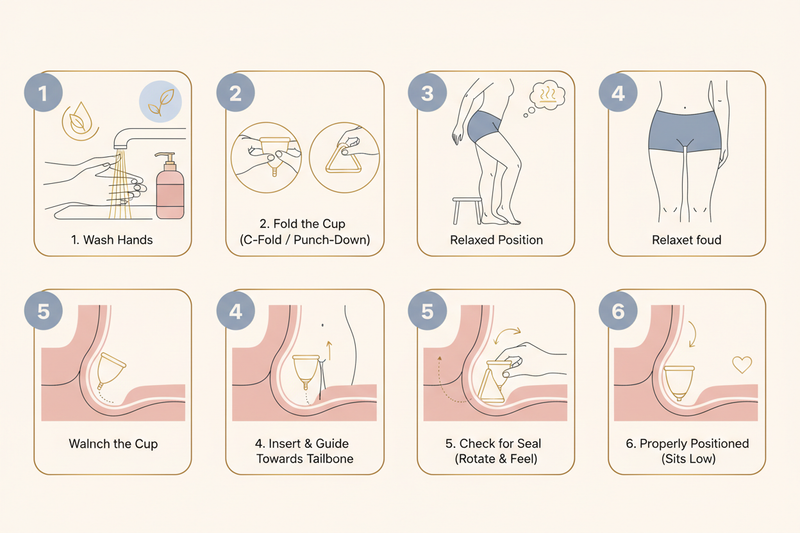 1
1. Wash Hands

2
2. Fold the Cup
(C-Fold / Punch-Down)

3
Relaxed Position

4
Relaxet foud

5
Walnch the Cup

4
4. Insert & Guide
Towards Tailbone

5
5. Check for Seal
(Rotate & Feel)

6
6. Properly Positioned
(Sits Low)